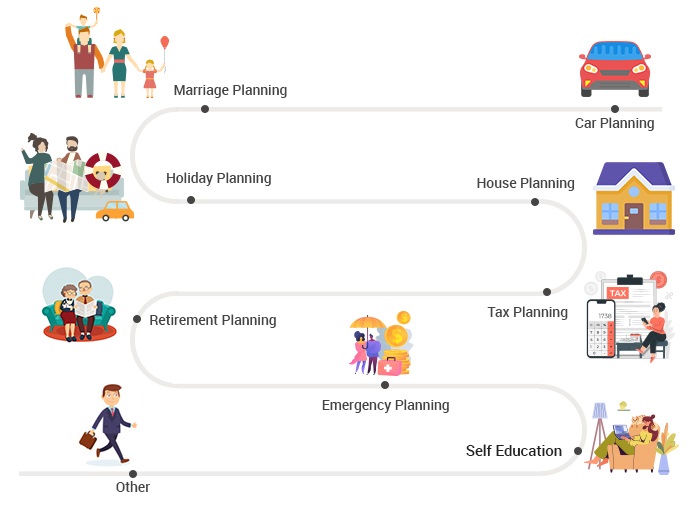 Marriage Planning

Car Planning

Holiday Planning

House Planning

TAX

1738

Tax Planning

Retirement Planning

Emergency Planning

Self Education

Other